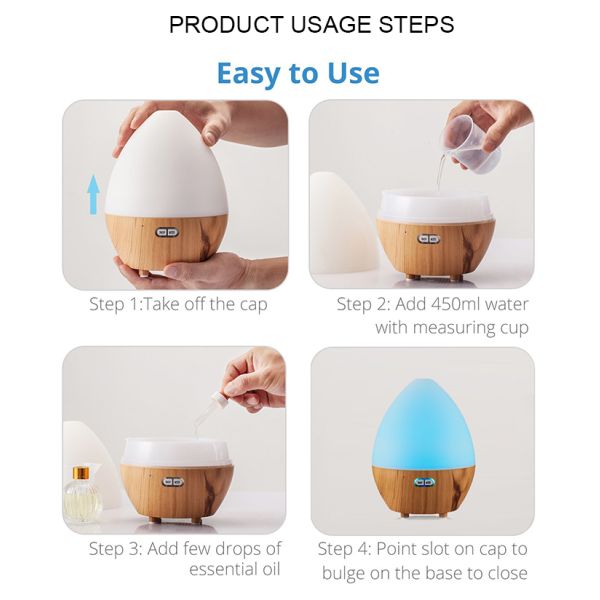 PRODUCT USAGE STEPS

Easy to Use

Step 1:Take off the cap

Step 2: Add 450ml water with measuring cup

Step 3: Add few drops of essential oil

Step 4: Point slot on cap to bulge on the base to close