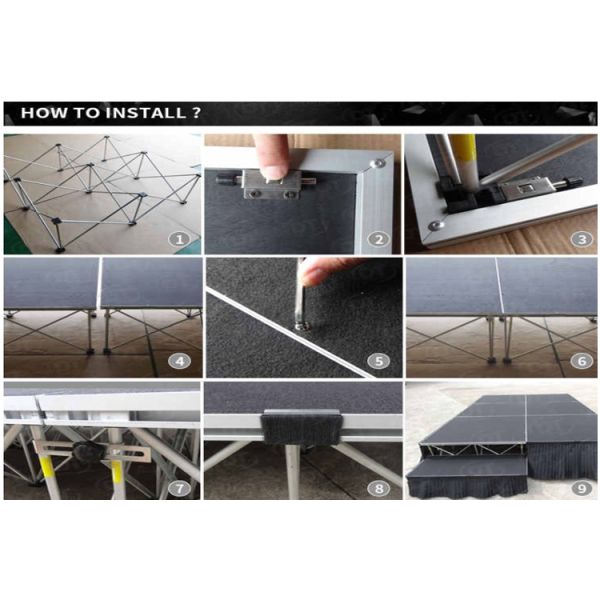 HOW TO INSTALL ?

1

2

3

4

5

6

7

8

9