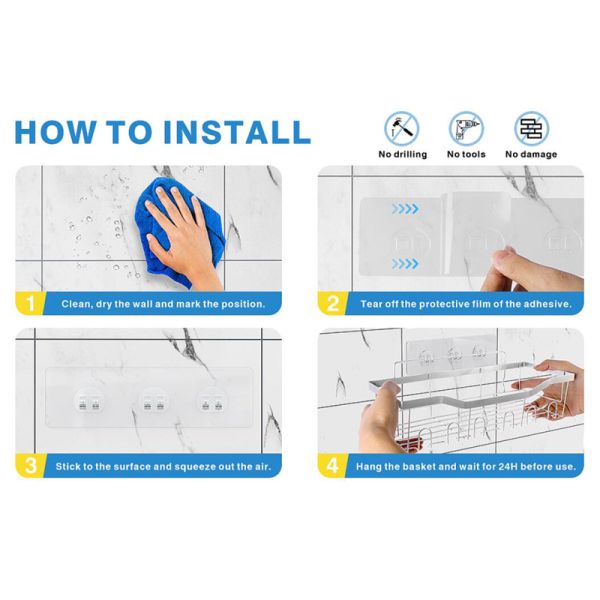 HOW TO INSTALL

No drilling
No tools
No damage

1 Clean, dry the wall and mark the position.

2 Tear off the protective film of the adhesive.

3 Stick to the surface and squeeze out the air.

4 Hang the basket and wait for 24H before use.