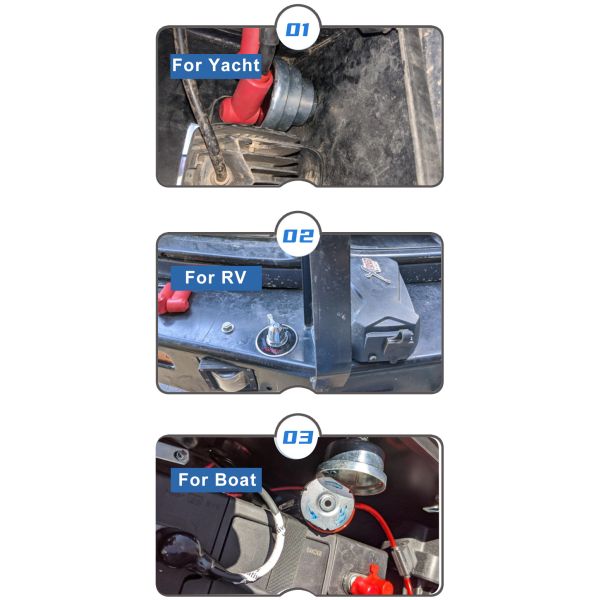 01
For Yacht

02
For RV

03
For Boat