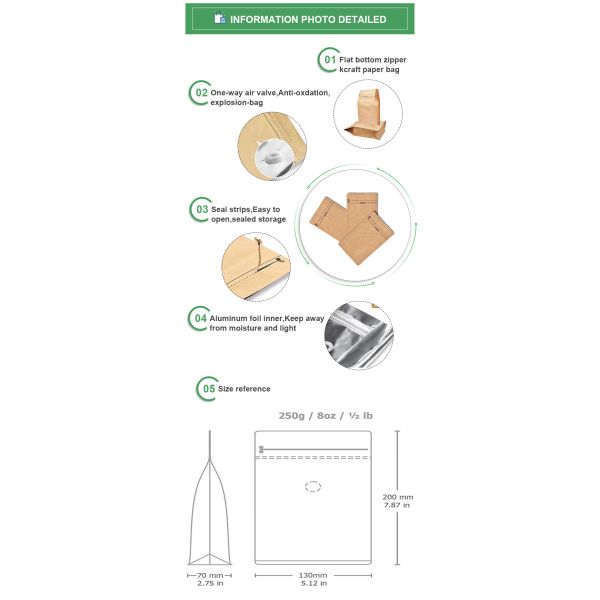 INFORMATION PHOTO DETAILED

01 Flat bottom zipper kcraft paper bag

02 One-way air valve,Anti-oxdation, explosion-bag

03 Seal strips,Easy to open,sealed storage

04 Aluminum foil inner,Keep away from moisture and light

05 Size reference

250g / 8oz / ½ lb

200 mm
7.87 in

70 mm
2.75 in

130mm
5.12 in