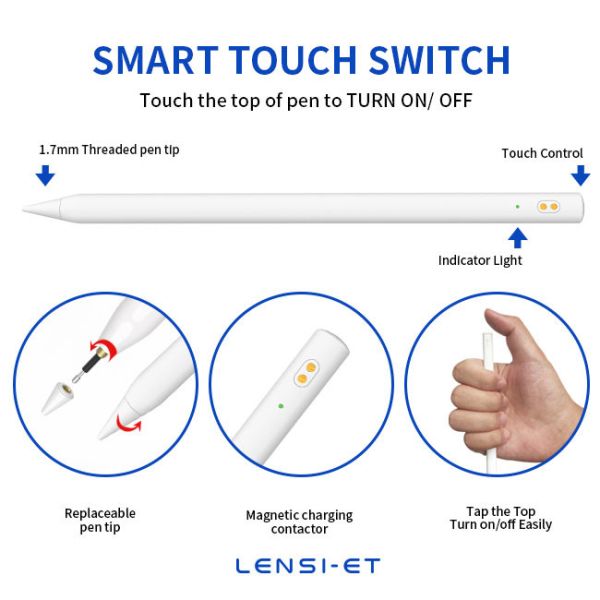 SMART TOUCH SWITCH

Touch the top of pen to TURN ON/ OFF

1.7mm Threaded pen tip

Touch Control

Indicator Light

Replaceable pen tip

Magnetic charging contactor

Tap the Top Turn on/off Easily

LENSI-ET