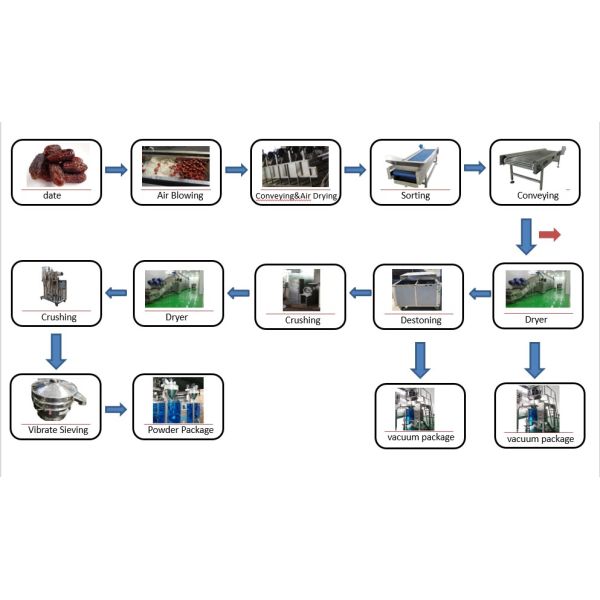 date

Air Blowing

Conveying&Air Drying

Sorting

Conveying

Dryer

Destoning

Crushing

Dryer

Crushing

Vibrate Sieving

Powder Package

vacuum package

vacuum package