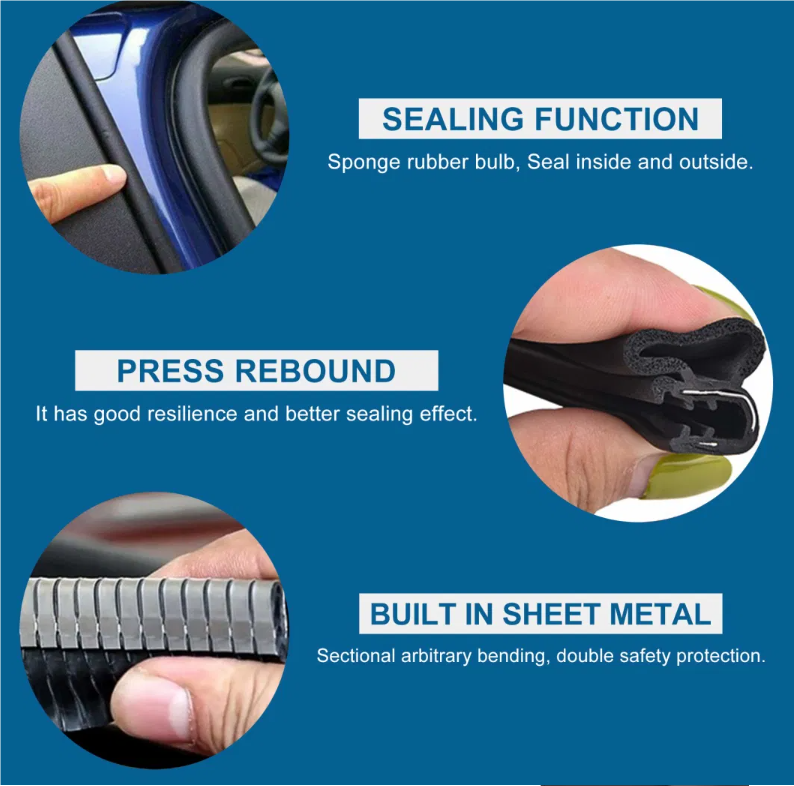 SEALING FUNCTION

Sponge rubber bulb, Seal inside and outside.

PRESS REBOUND

It has good resilience and better sealing effect.

BUILT IN SHEET METAL

Sectional arbitrary bending, double safety protection.