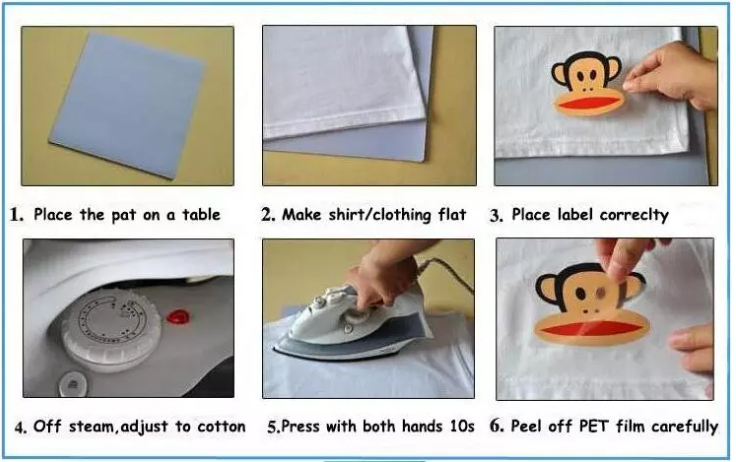 1. Place the pat on a table

2. Make shirt/clothing flat

3. Place label correclty

4. Off steam,adjust to cotton

5.Press with both hands 10s

6. Peel off PET film carefully