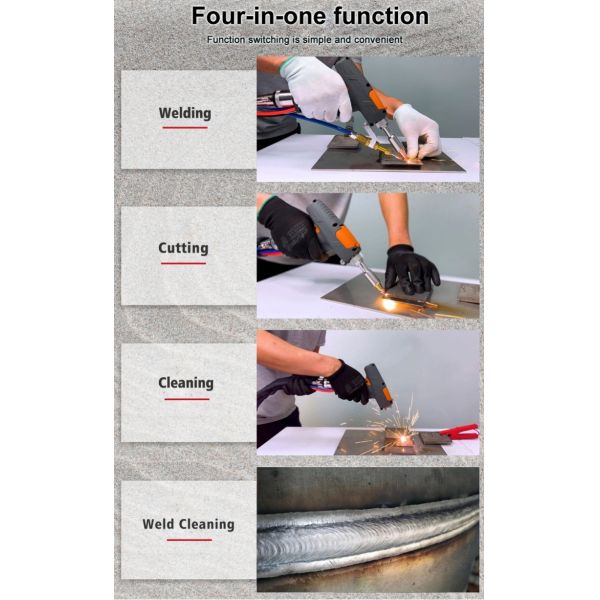 Four-in-one function

Function switching is simple and convenient

Welding

Cutting

Cleaning

Weld Cleaning