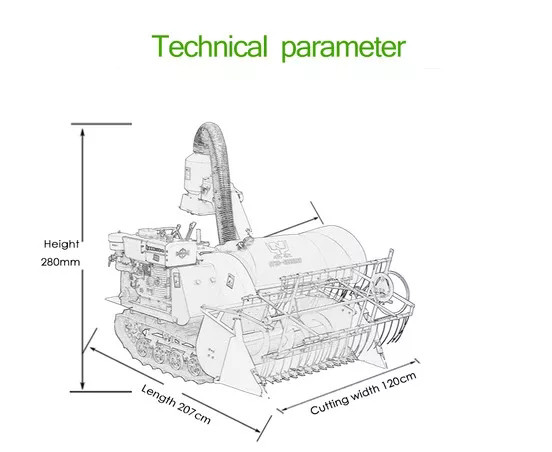 Technical parameter

Height
280mm

Length 207cm

Cutting width 120cm