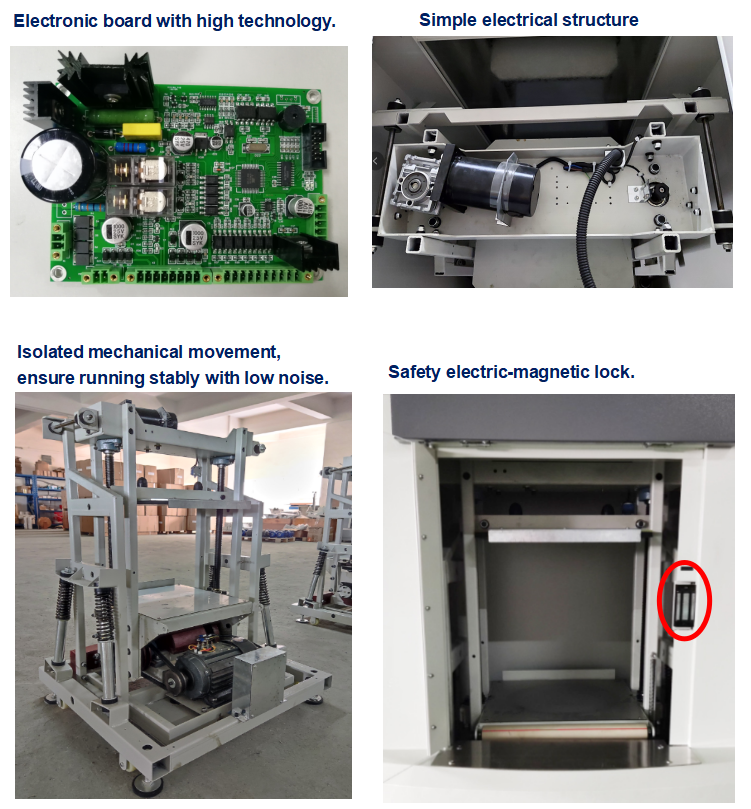 Electronic board with high technology.

Simple electrical structure

Isolated mechanical movement, ensure running stably with low noise.

Safety electric-magnetic lock.