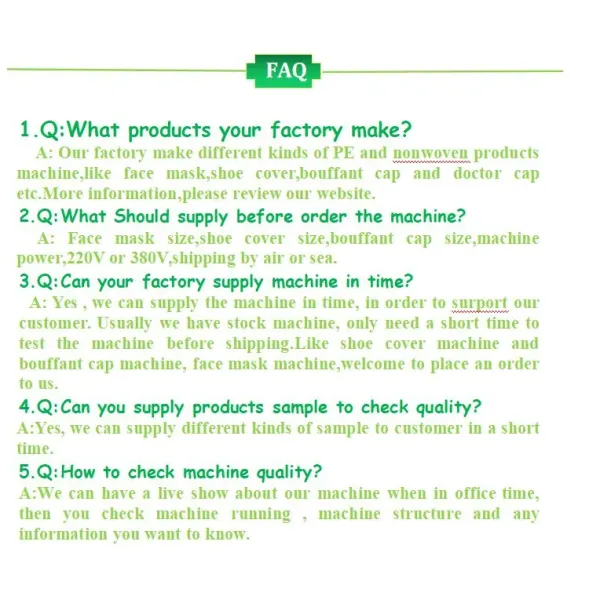 FAQ

1.Q:What products your factory make?

A: Our factory make different kinds of PE and nonwoven products machine,like face mask,shoe cover,bouffant cap and doctor cap etc.More information,please review our website.

2.Q:What Should supply before order the machine?

A: Face mask size,shoe cover size,bouffant cap size,machine power,220V or 380V,shipping by air or sea.

3.Q:Can your factory supply machine in time?

A: Yes , we can supply the machine in time, in order to surport our customer. Usually we have stock machine, only need a short time to test the machine before shipping.Like shoe cover machine and bouffant cap machine, face mask machine,welcome to place an order to us.

4.Q:Can you supply products sample to check quality?

A:Yes, we can supply different kinds of sample to customer in a short time.

5.Q:How to check machine quality?

A:We can have a live show about our machine when in office time, then you check machine running , machine structure and any information you want to know.