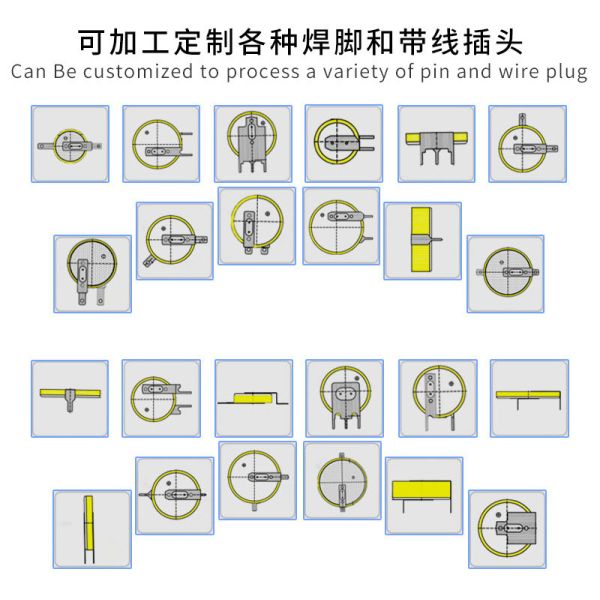 可加工定制各种焊脚和带线插头
Can Be customized to process a variety of pin and wire plug