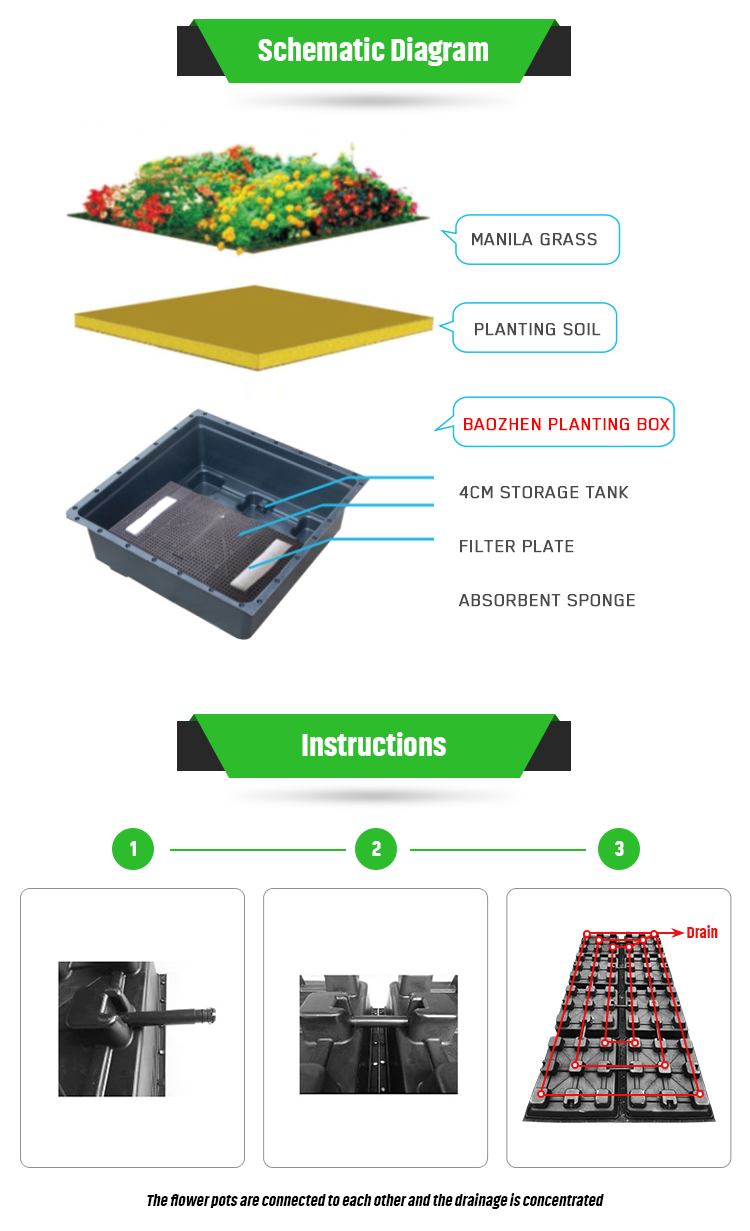 Schematic Diagram

MANILA GRASS

PLANTING SOIL

BAOZHEN PLANTING BOX

4CM STORAGE TANK

FILTER PLATE

ABSORBENT SPONGE

Instructions

1

2

3

Drain

The flower pots are connected to each other and the drainage is concentrated