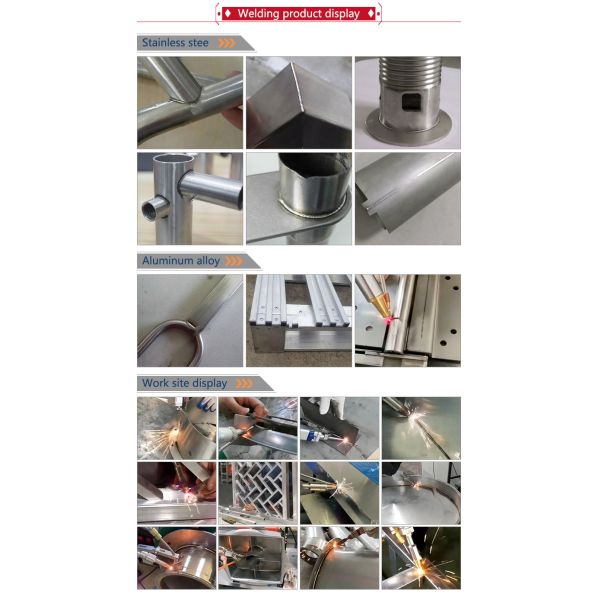 Welding product display

Stainless stee

Aluminum alloy

Work site display