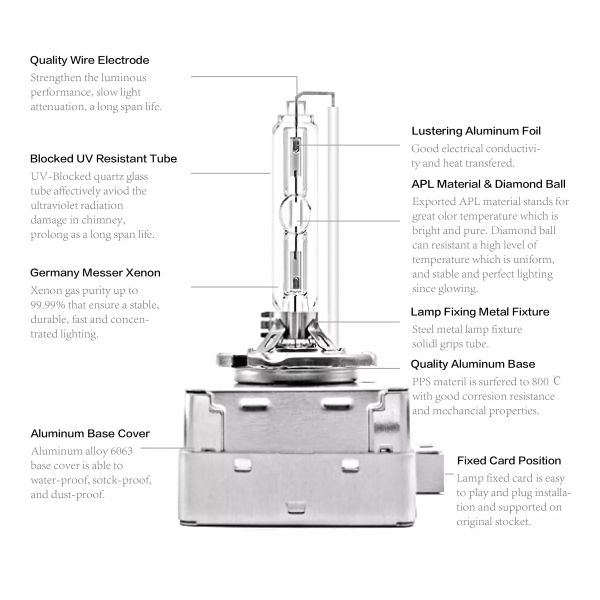 Quality Wire Electrode
Strengthen the luminous performance, slow light attenuation, a long span life.

Blocked UV Resistant Tube
UV-Blocked quartz glass tube affectively aviod the ultraviolet radiation damage in chimney, prolong as a long span life.

Germany Messer Xenon
Xenon gas purity up to 99.99% that ensure a stable, durable, fast and concentrated lighting.

Aluminum Base Cover
Aluminum alloy 6063 base cover is able to water-proof, sotck-proof, and dust-proof.

Lustering Aluminum Foil
Good electrical conductivity and heat transfered.

APL Material & Diamond Ball
Exported APL material stands for great olor temperature which is bright and pure. Diamond ball can resistant a high level of temperature which is uniform, and stable and perfect lighting since glowing.

Lamp Fixing Metal Fixture
Steel metal lamp fixture solidl grips tube.

Quality Aluminum Base
PPS materil is surfered to 800 ℃ with good corresion resistance and mechancial properties.

Fixed Card Position
Lamp fixed card is easy to play and plug installation and supported on original stocket.