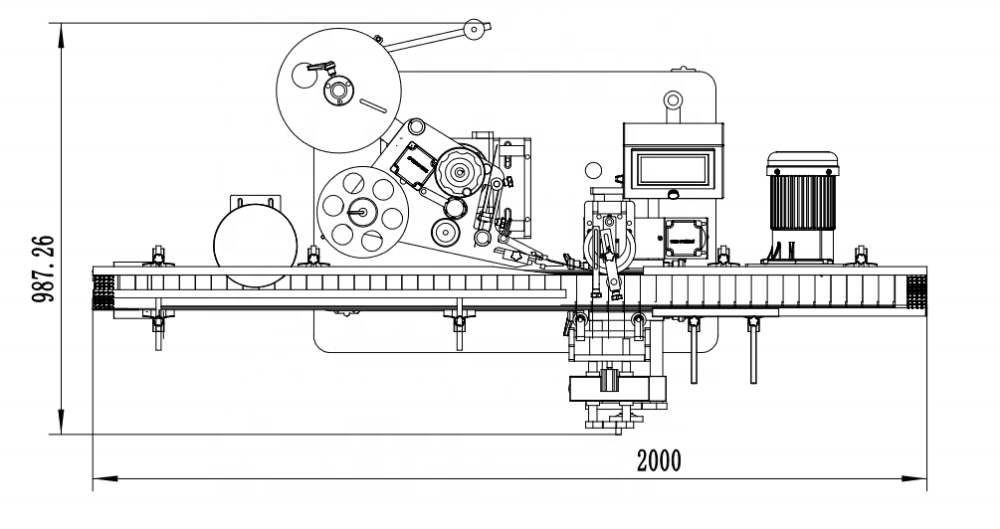 987.26

2000