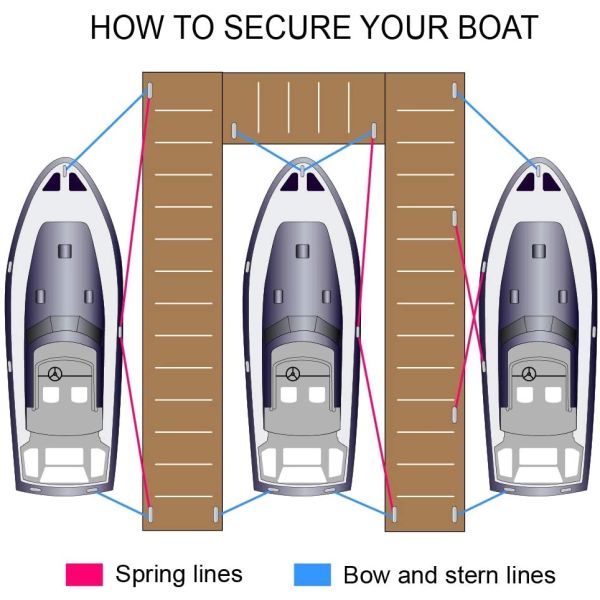 HOW TO SECURE YOUR BOAT

Spring lines
Bow and stern lines