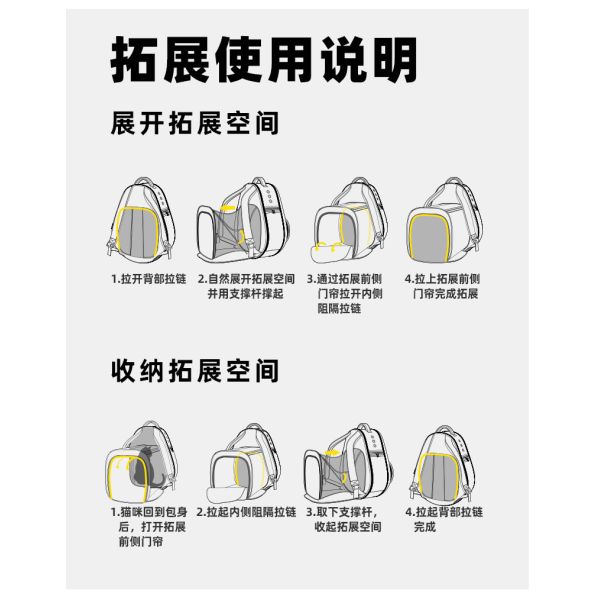 拓展使用说明

展开拓展空间

1.拉开背部拉链

2.自然展开拓展空间并用支撑杆撑起

3.通过拓展前侧门帘拉开内侧阻隔拉链

4.拉上拓展前侧门帘完成拓展

收纳拓展空间

1.猫咪回到包身后，打开拓展前侧门帘

2.拉起内侧阻隔拉链

3.取下支撑杆，收起拓展空间

4.拉起背部拉链完成