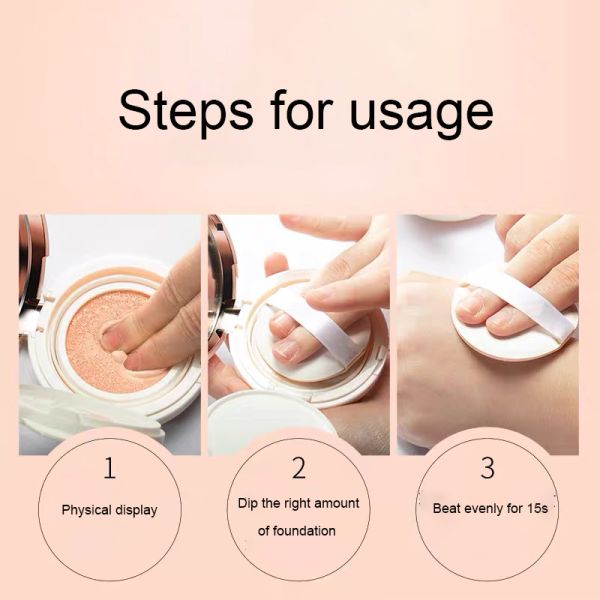 Steps for usage

1
Physical display

2
Dip the right amount of foundation

3
Beat evenly for 15s