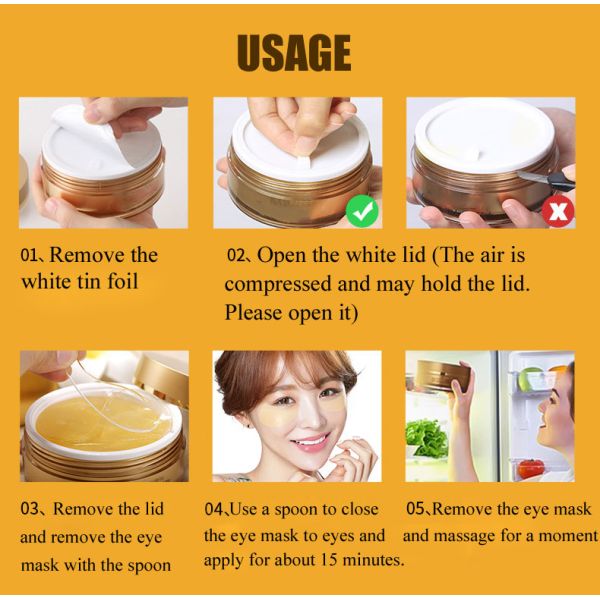 USAGE

01、Remove the white tin foil

02、Open the white lid (The air is compressed and may hold the lid. Please open it)

03、Remove the lid and remove the eye mask with the spoon

04、Use a spoon to close the eye mask to eyes and apply for about 15 minutes.

05、Remove the eye mask and massage for a moment