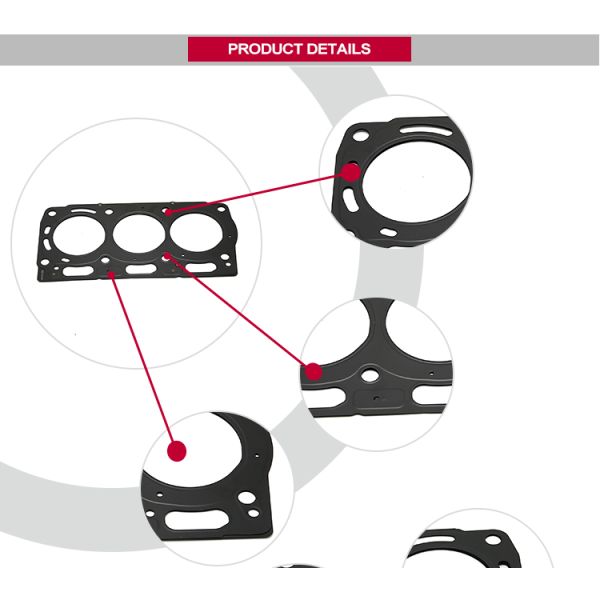 PRODUCT DETAILS