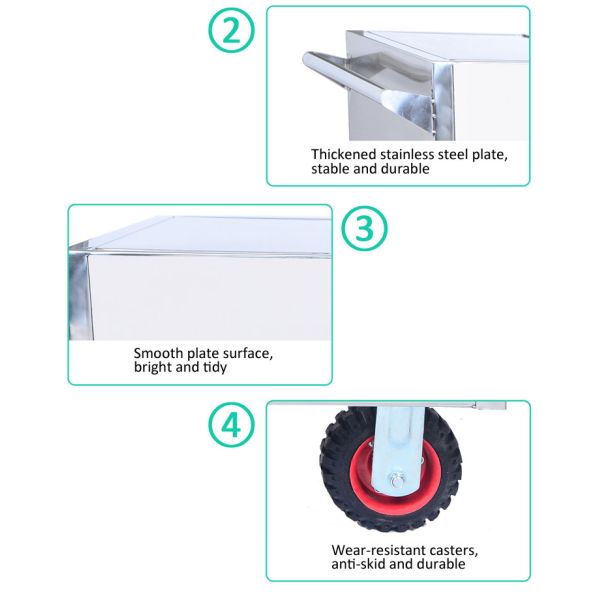 2

Thickened stainless steel plate, stable and durable

3

Smooth plate surface, bright and tidy

4

Wear-resistant casters, anti-skid and durable