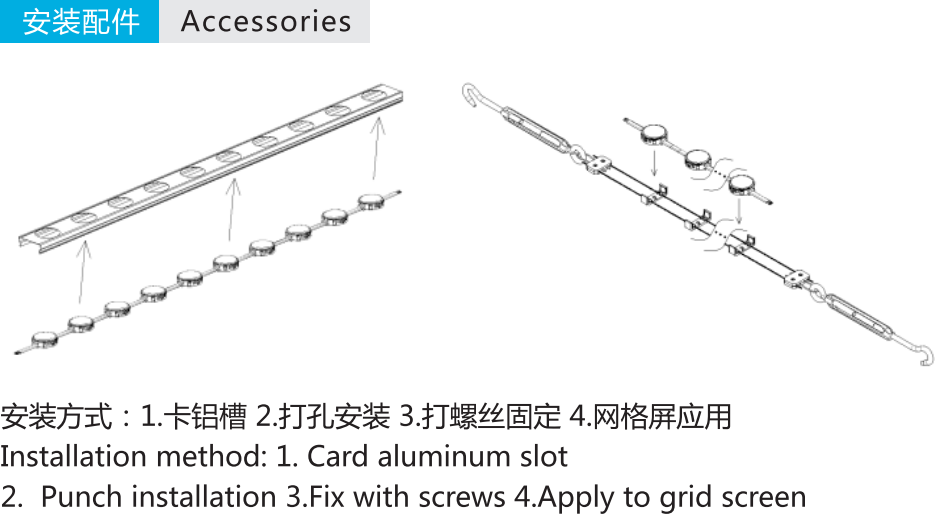 安装配件 Accessories

安装方式：1.卡铝槽 2.打孔安装 3.打螺丝固定 4.网格屏应用
Installation method: 1. Card aluminum slot
2. Punch installation 3.Fix with screws 4.Apply to grid screen