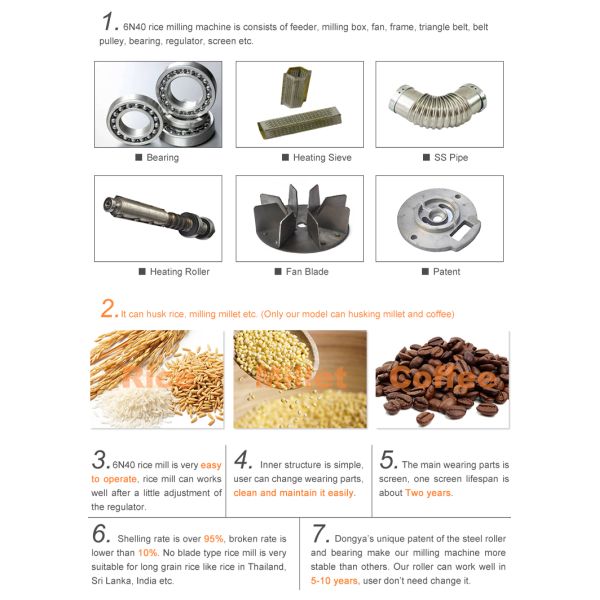 1. 6N40 rice milling machine is consists of feeder, milling box, fan, frame, triangle belt, belt pulley, bearing, regulator, screen etc.

■ Bearing

■ Heating Sieve

■ SS Pipe

■ Heating Roller

■ Fan Blade

■ Patent

2. It can husk rice, milling millet etc. (Only our model can husking millet and coffee)

Rice

Millet

Coffee

3. 6N40 rice mill is very easy to operate, rice mill can works well after a little adjustment of the regulator.

4. Inner structure is simple, user can change wearing parts, clean and maintain it easily.

5. The main wearing parts is screen, one screen lifespan is about Two years.

6. Shelling rate is over 95%, broken rate is lower than 10%. No blade type rice mill is very suitable for long grain rice like rice in Thailand, Sri Lanka, India etc.

7. Dongya's unique patent of the steel roller and bearing make our milling machine more stable than others. Our roller can work well in 5-10 years, user don't need change it.