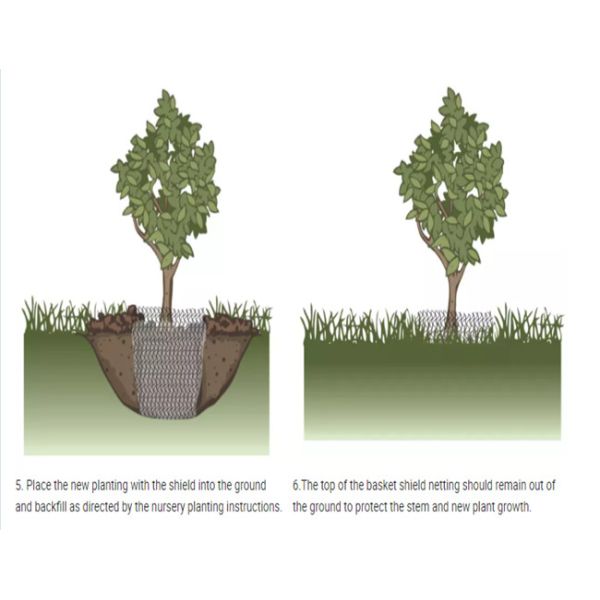 5. Place the new planting with the shield into the ground and backfill as directed by the nursery planting instructions.

6.The top of the basket shield netting should remain out of the ground to protect the stem and new plant growth.