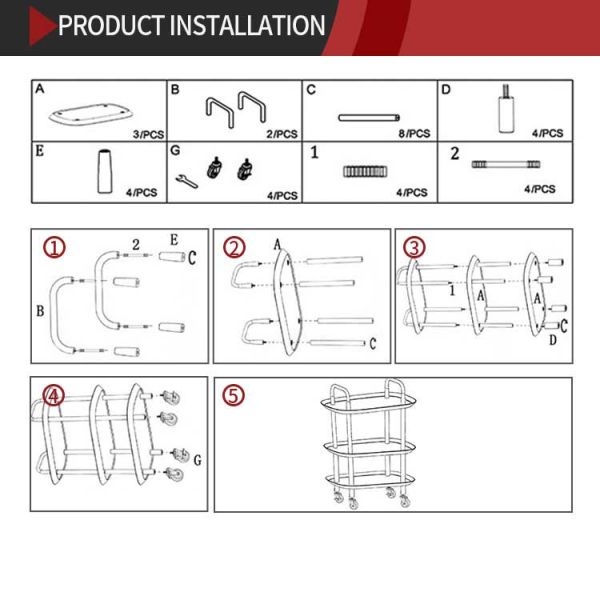 PRODUCT INSTALLATION

| A 3/PCS | B 2/PCS | C 8/PCS | D 4/PCS |
|---|---|---|---|
| E 4/PCS | G 4/PCS | 1 4/PCS | 2 4/PCS |

①
2
E
C
B

②
A
C

③
1
A
A
C
D

④
G

⑤