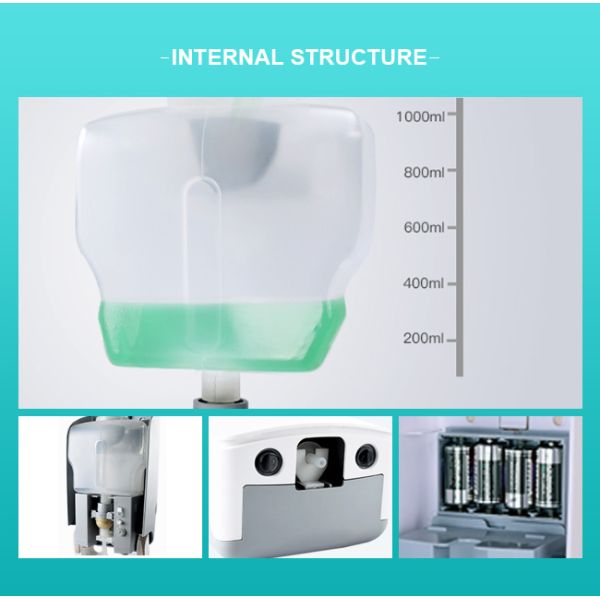 -INTERNAL STRUCTURE-

1000ml
800ml
600ml
400ml
200ml