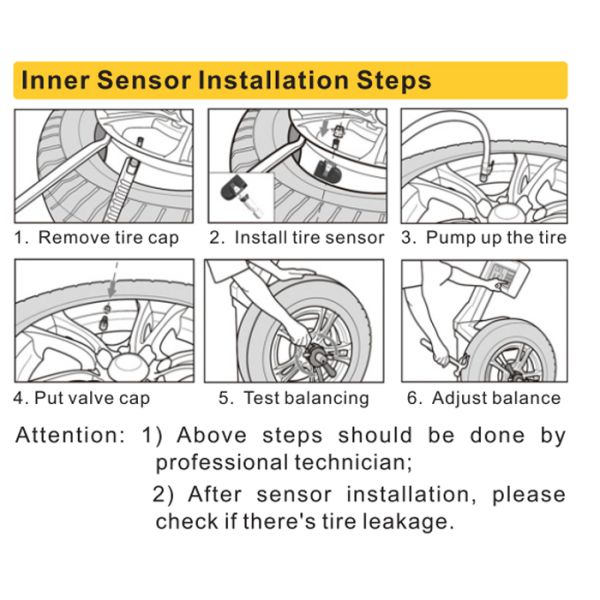 Inner Sensor Installation Steps

1. Remove tire cap

2. Install tire sensor

3. Pump up the tire

4. Put valve cap

5. Test balancing

6. Adjust balance

Attention: 1) Above steps should be done by professional technician;

2) After sensor installation, please check if there's tire leakage.