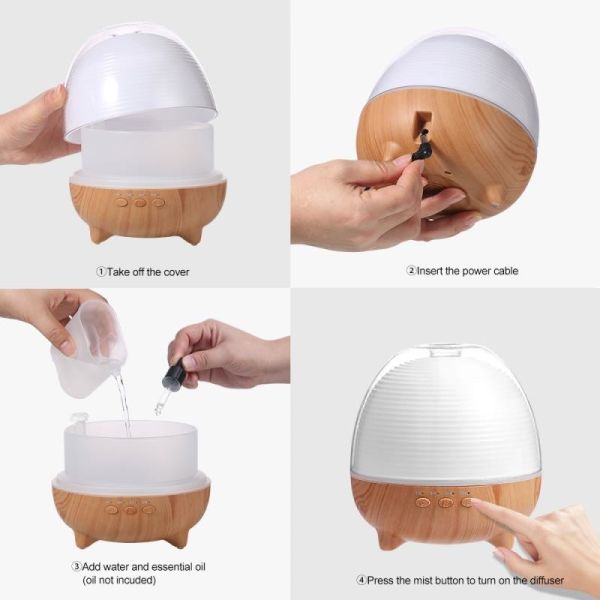 ①Take off the cover

②Insert the power cable

③Add water and essential oil
(oil not incuded)

④Press the mist button to turn on the diffuser