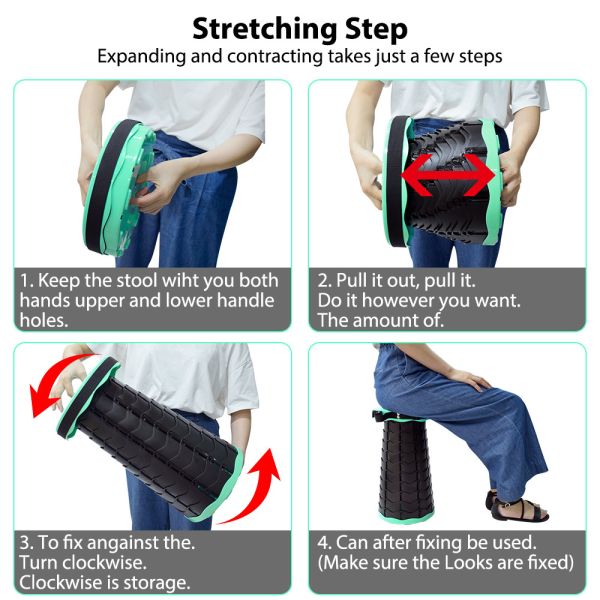 Stretching Step
Expanding and contracting takes just a few steps

1. Keep the stool wiht you both hands upper and lower handle holes.

2. Pull it out, pull it.
Do it however you want.
The amount of.

3. To fix angainst the.
Turn clockwise.
Clockwise is storage.

4. Can after fixing be used.
(Make sure the Looks are fixed)