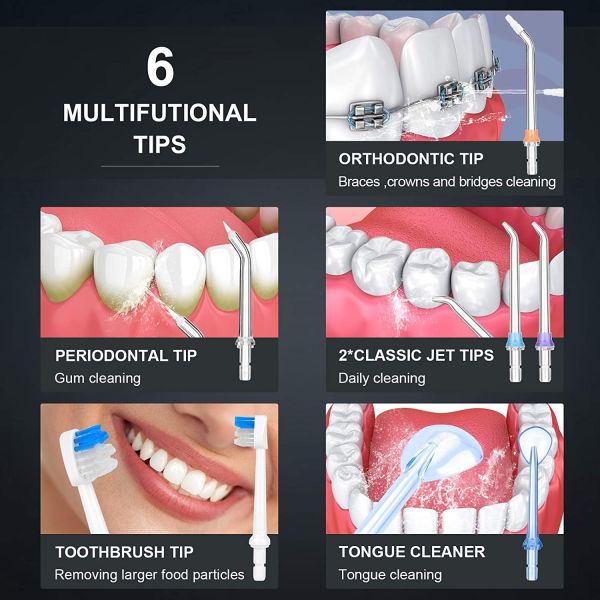 6
MULTIFUTIONAL
TIPS

ORTHODONTIC TIP
Braces ,crowns and bridges cleaning

PERIODONTAL TIP
Gum cleaning

2*CLASSIC JET TIPS
Daily cleaning

TOOTHBRUSH TIP
Removing larger food particles

TONGUE CLEANER
Tongue cleaning