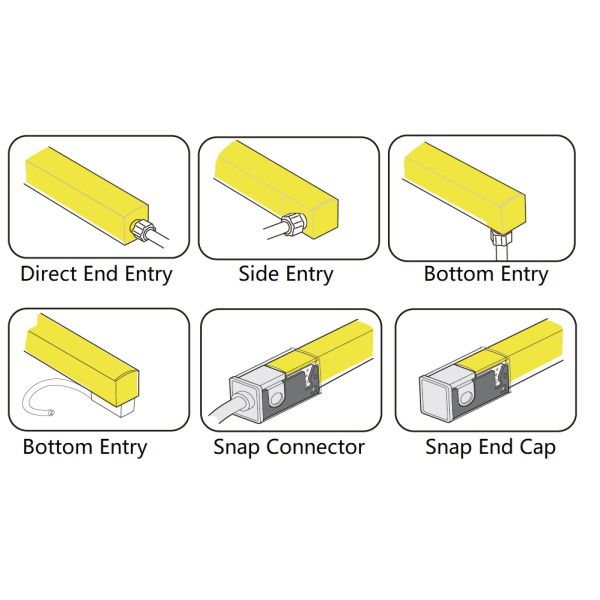 Direct End Entry

Side Entry

Bottom Entry

Bottom Entry

Snap Connector

Snap End Cap