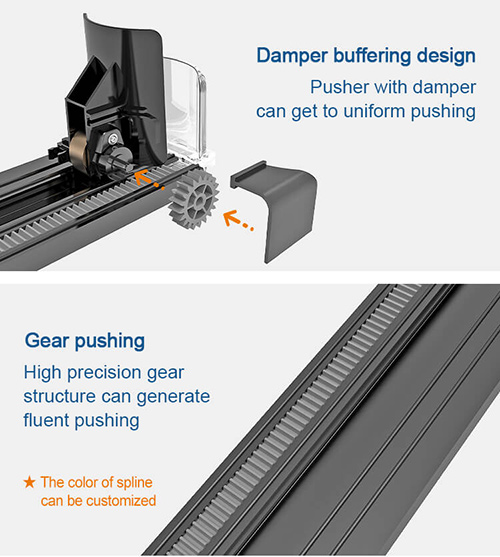 Damper buffering design

Pusher with damper can get to uniform pushing

Gear pushing

High precision gear structure can generate fluent pushing

★ The color of spline can be customized