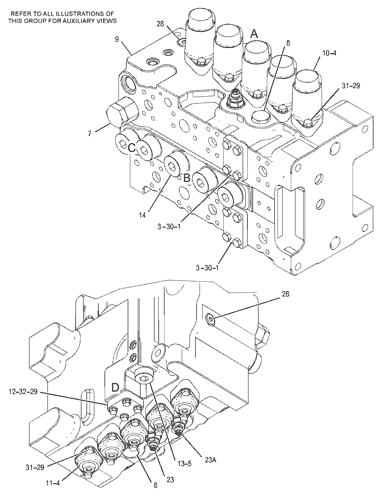 REFER TO ALL ILLUSTRATIONS OF THIS GROUP FOR AUXILIARY VIEWS

28
9
A
8
10–4
31–29
7
C
B
14
3–30–1
3–30–1

28
D
12–32–29
31–29
11–4
8
23
13–5
23A