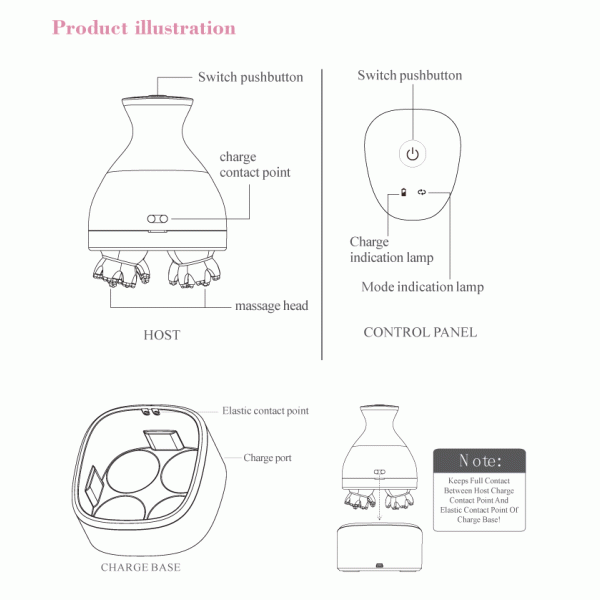 Product illustration

Switch pushbutton

charge contact point

massage head

HOST

Switch pushbutton

Charge indication lamp

Mode indication lamp

CONTROL PANEL

Elastic contact point

Charge port

CHARGE BASE

Note:

Keeps Full Contact Between Host Charge Contact Point And Elastic Contact Point Of Charge Base!