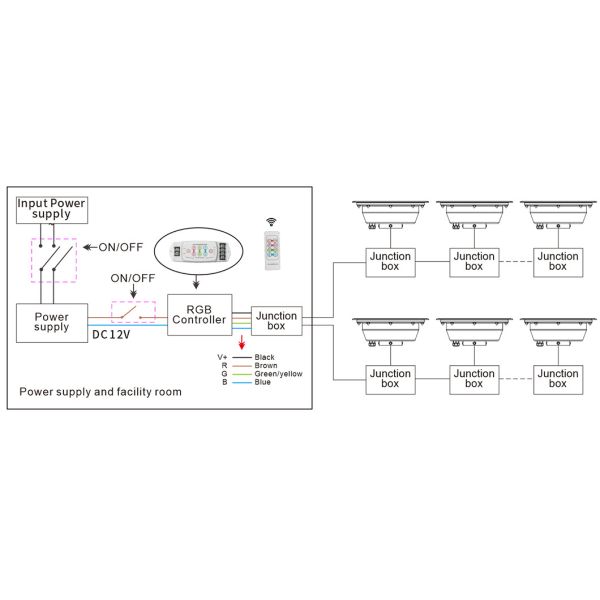 Input Power supply

ON/OFF

ON/OFF

Power supply

DC12V

RGB Controller

Junction box

V+ Black
R Brown
G Green/yellow
B Blue

Power supply and facility room

Junction box

Junction box

Junction box

Junction box

Junction box

Junction box