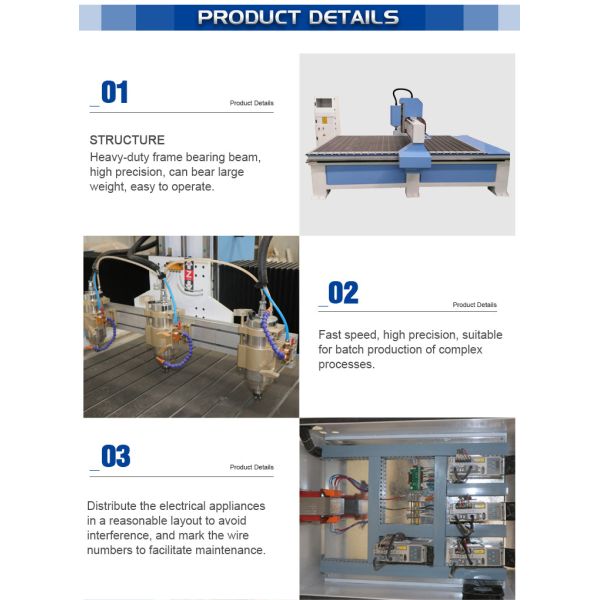 PRODUCT DETAILS

_01

Product Details

STRUCTURE

Heavy-duty frame bearing beam, high precision, can bear large weight, easy to operate.

_02

Product Details

Fast speed, high precision, suitable for batch production of complex processes.

_03

Product Details

Distribute the electrical appliances in a reasonable layout to avoid interference, and mark the wire numbers to facilitate maintenance.