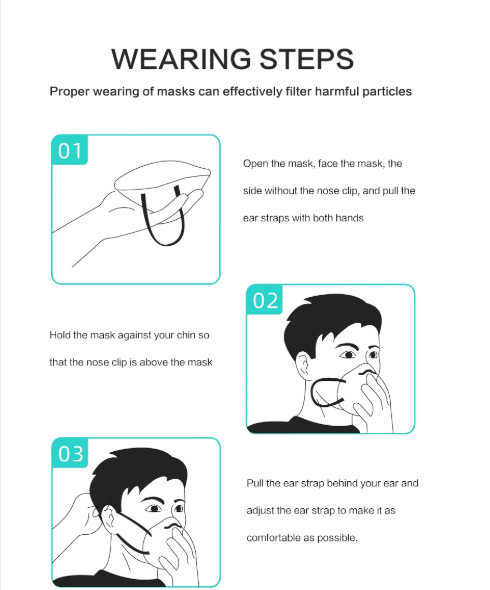 WEARING STEPS

Proper wearing of masks can effectively filter harmful particles

01

Open the mask, face the mask, the side without the nose clip, and pull the ear straps with both hands

02

Hold the mask against your chin so that the nose clip is above the mask

03

Pull the ear strap behind your ear and adjust the ear strap to make it as comfortable as possible.