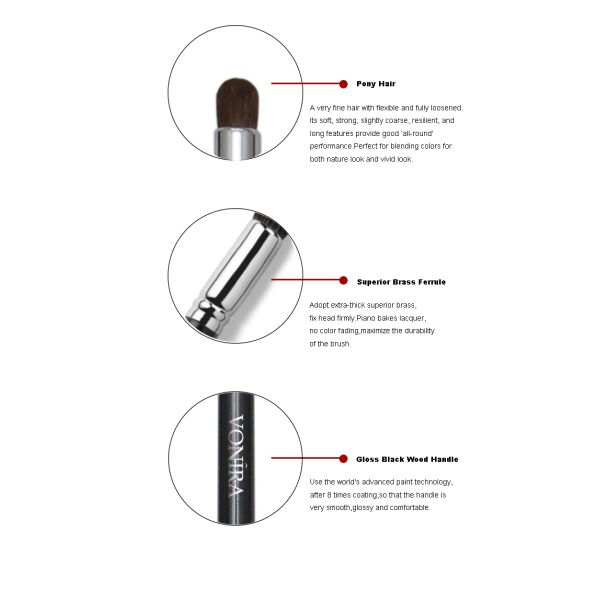 Pony Hair

A very fine hair with flexible and fully loosened. Its soft, strong, slightly coarse, resilient, and long features provide good 'all-round' performance.Perfect for blending colors for both nature look and vivid look.

Superior Brass Ferrule

Adopt extra-thick superior brass, fix head firmly.Piano bakes lacquer, no color fading,maximize the durability of the brush.

VONIRA

Gloss Black Wood Handle

Use the world's advanced paint technology, after 8 times coating,so that the handle is very smooth,glossy and comfortable.