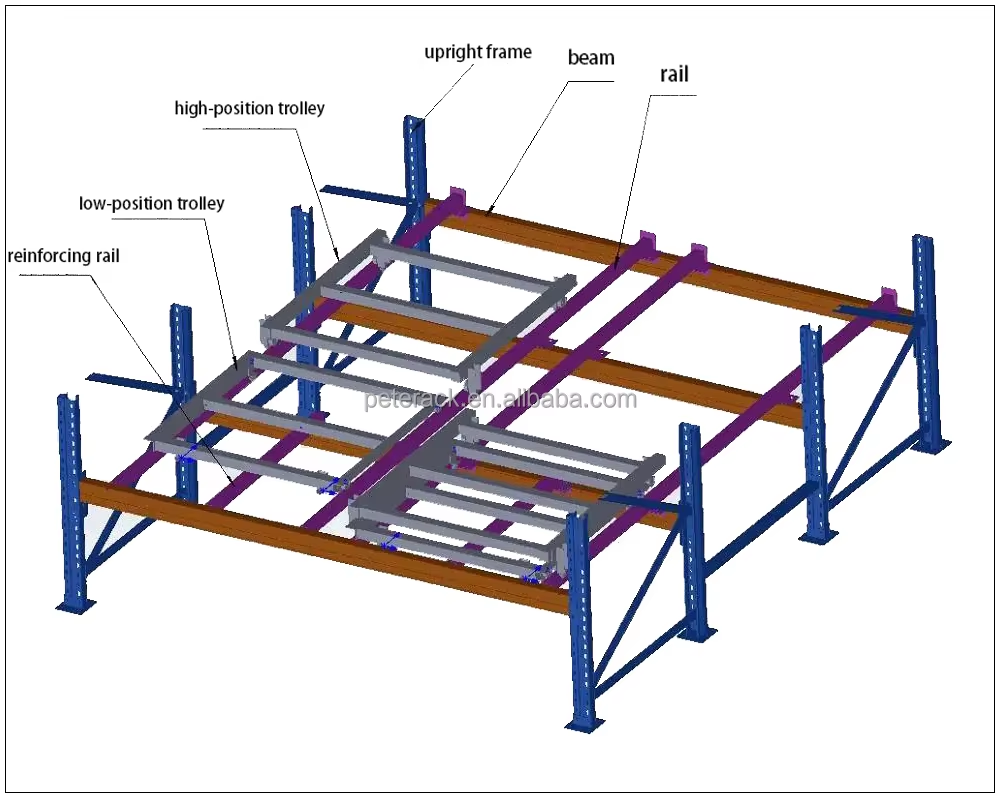 upright frame
beam
rail
high-position trolley
low-position trolley
reinforcing rail
peterack.en.alibaba.com