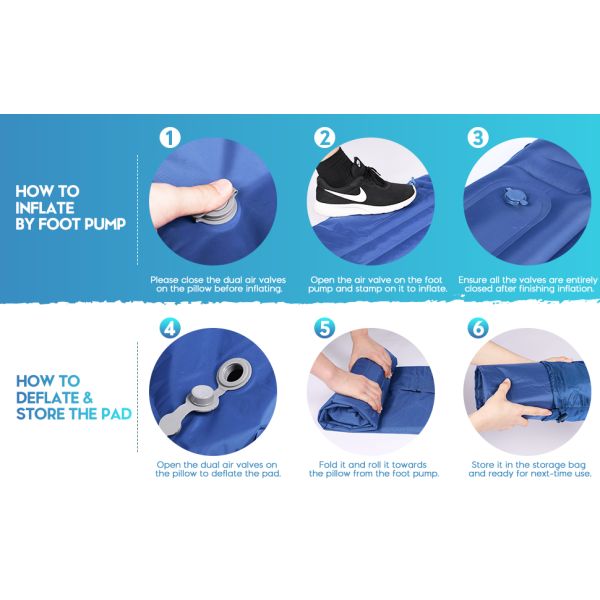 HOW TO INFLATE BY FOOT PUMP

1

Please close the dual air valves on the pillow before inflating.

2

Open the air valve on the foot pump and stamp on it to inflate.

3

Ensure all the valves are entirely closed after finishing inflation.

HOW TO DEFLATE & STORE THE PAD

4

Open the dual air valves on the pillow to deflate the pad.

5

Fold it and roll it towards the pillow from the foot pump.

6

Store it in the storage bag and ready for next-time use.