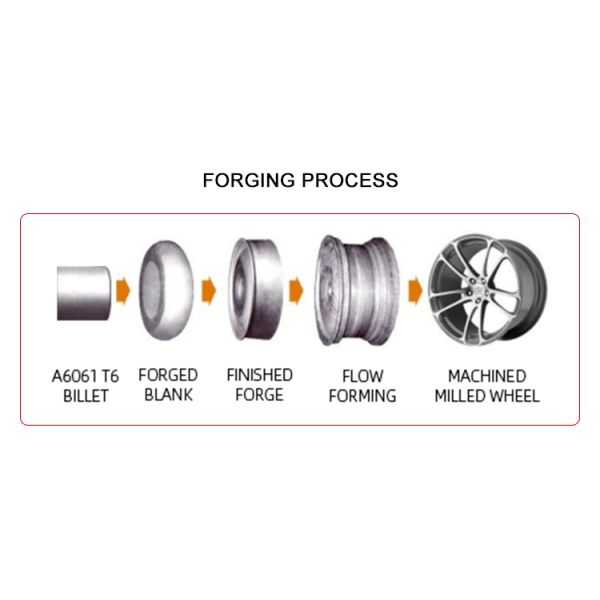 FORGING PROCESS

A6061 T6 BILLET

FORGED BLANK

FINISHED FORGE

FLOW FORMING

MACHINED MILLED WHEEL