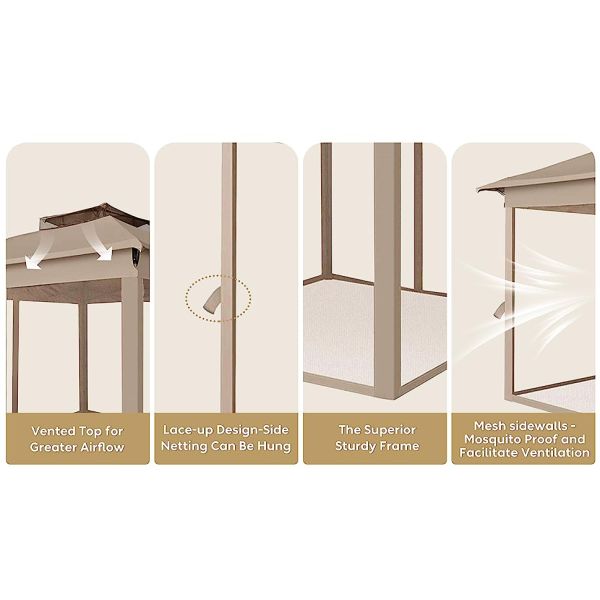 Vented Top for Greater Airflow

Lace-up Design-Side Netting Can Be Hung

The Superior Sturdy Frame

Mesh sidewalls - Mosquito Proof and Facilitate Ventilation