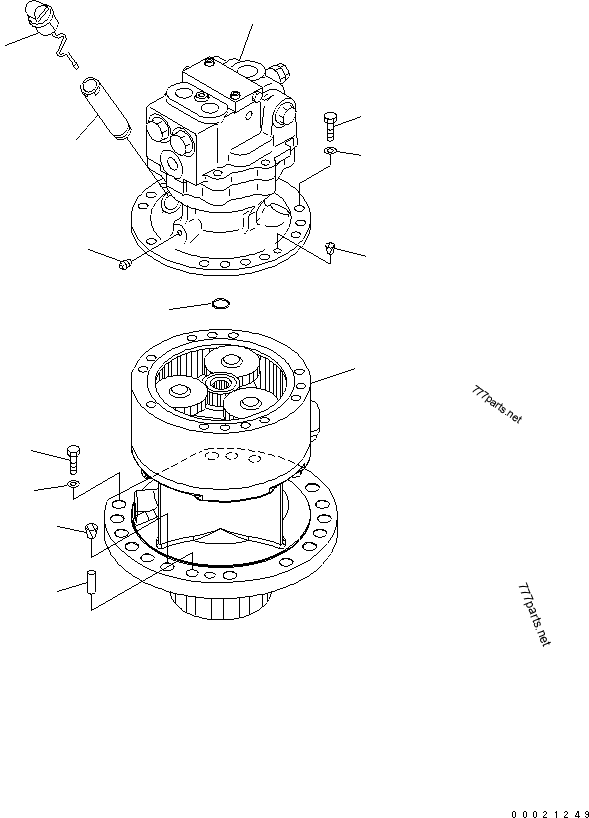 777parts.net

777parts.net

00021249