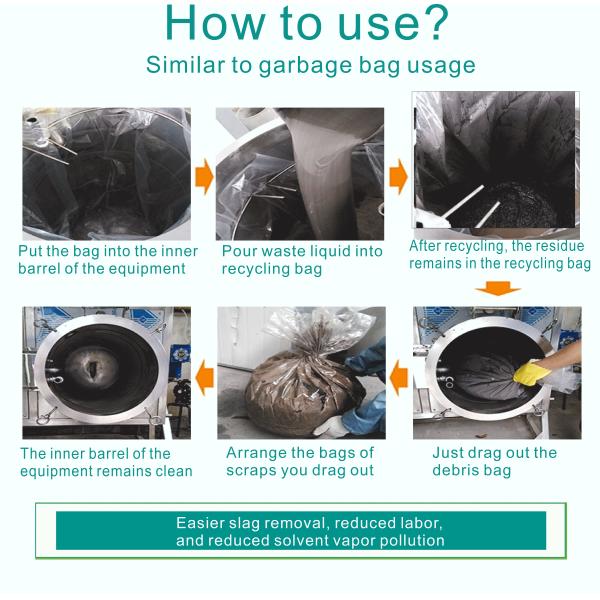 How to use?

Similar to garbage bag usage

Put the bag into the inner barrel of the equipment

Pour waste liquid into recycling bag

After recycling, the residue remains in the recycling bag

Just drag out the debris bag

Arrange the bags of scraps you drag out

The inner barrel of the equipment remains clean

Easier slag removal, reduced labor, and reduced solvent vapor pollution