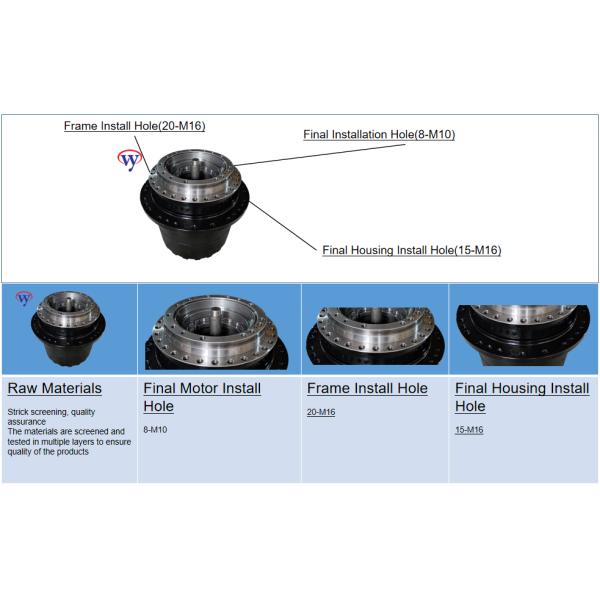 Frame Install Hole(20-M16)

Final Installation Hole(8-M10)

WY

Final Housing Install Hole(15-M16)

WY

Raw Materials

Strick screening, quality assurance
The materials are screened and tested in multiple layers to ensure quality of the products

Final Motor Install Hole

8-M10

Frame Install Hole

20-M16

Final Housing Install Hole

15-M16