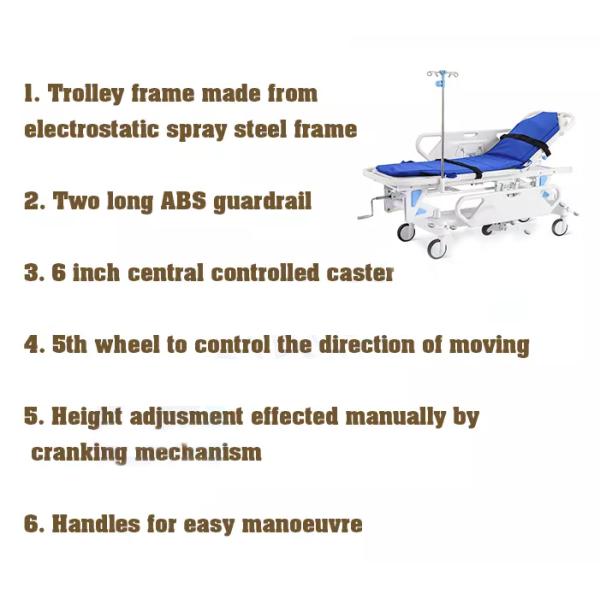 1. Trolley frame made from electrostatic spray steel frame

2. Two long ABS guardrail

3. 6 inch central controlled caster

4. 5th wheel to control the direction of moving

5. Height adjusment effected manually by cranking mechanism

6. Handles for easy manoeuvre