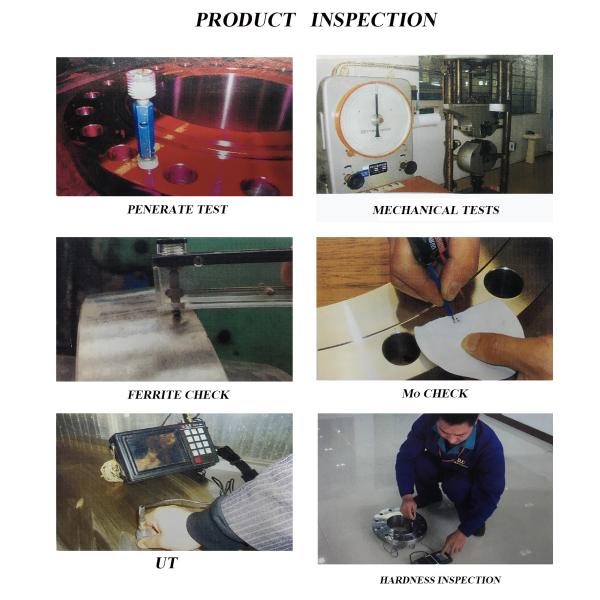 PRODUCT INSPECTION

PENERATE TEST

MECHANICAL TESTS

FERRITE CHECK

Mo CHECK

UT

HARDNESS INSPECTION